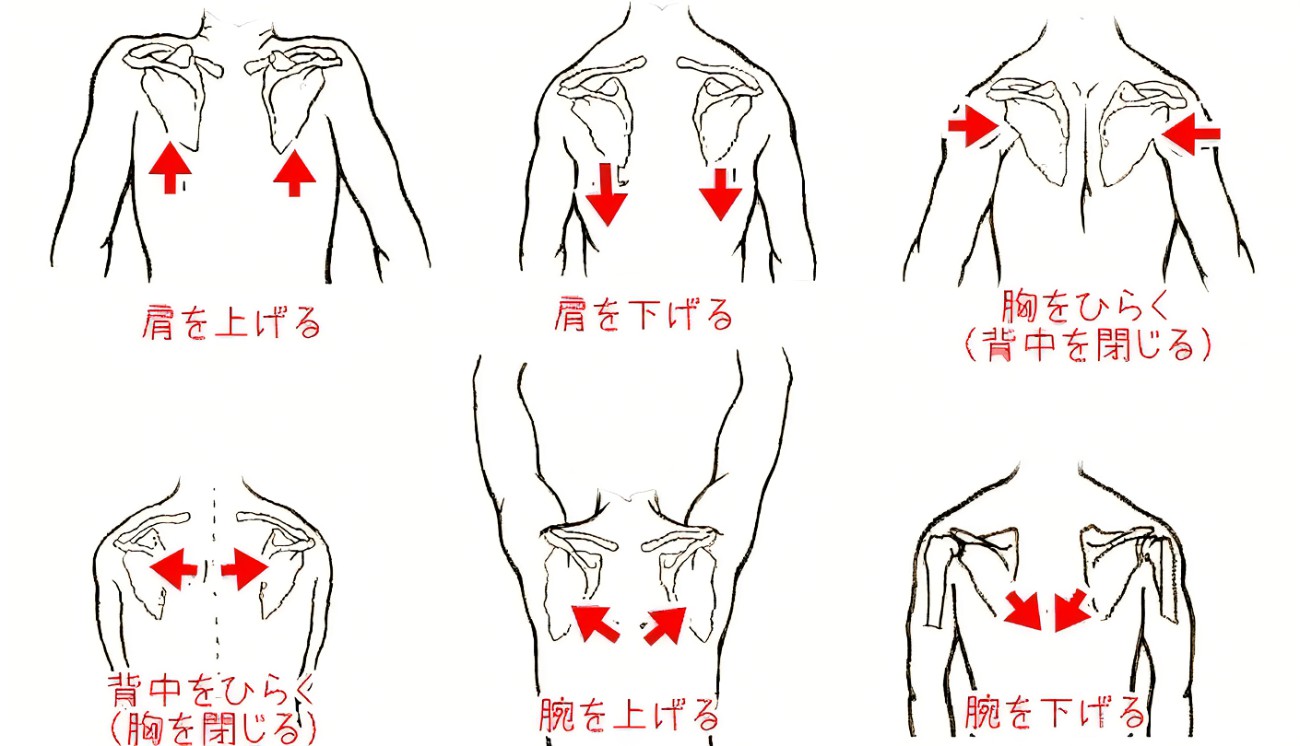 肩を上げる

肩を下げる

胸をひらく
（背中を閉じる）

背中をひらく
（胸を閉じる）

腕を上げる

腕を下げる