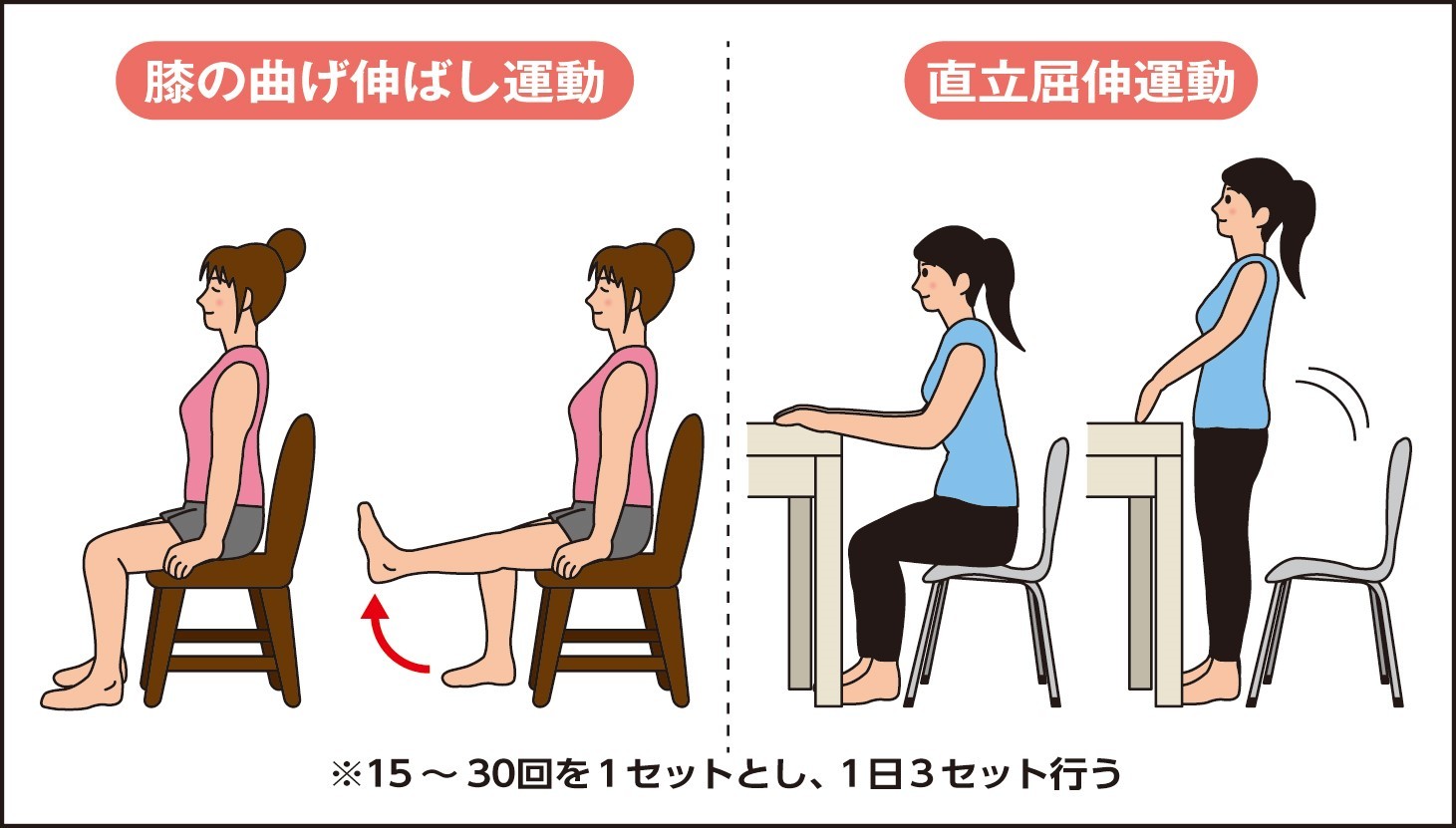 膝の曲げ伸ばし運動

直立屈伸運動

※15～30回を1セットとし、1日3セット行う